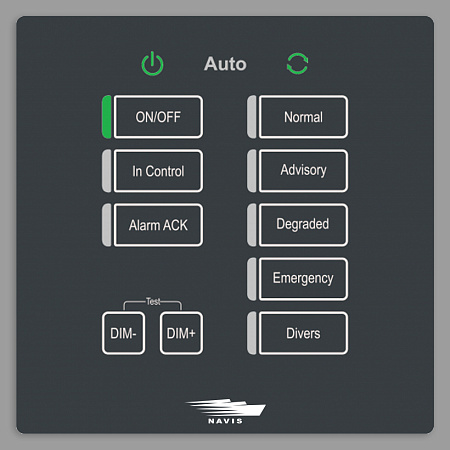 Auto

ON/OFF

In Control

Alarm ACK

Test

DIM-

DIM+

Normal

Advisory

Degraded

Emergency

Divers

NAVIS