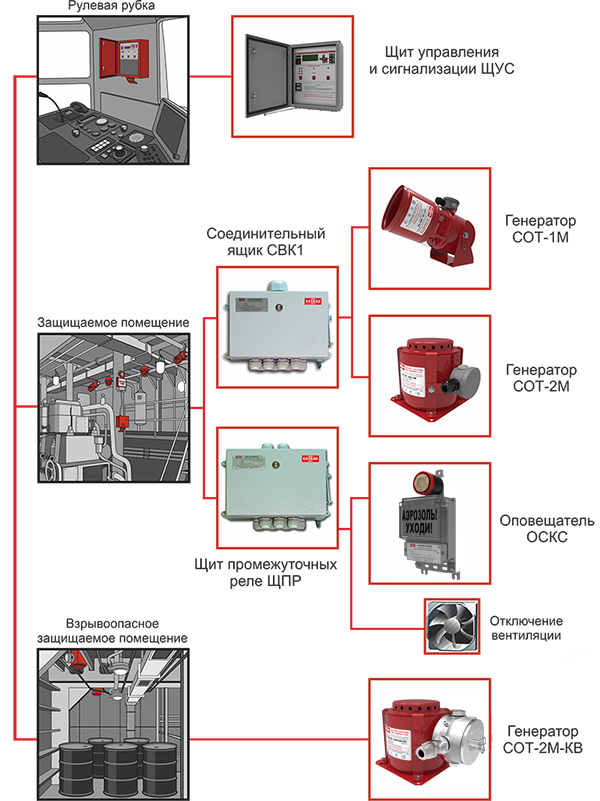 Рулевая рубка

Щит управления и сигнализации ЩУС

Соединительный ящик СВК1

Генератор СОТ-1М

Защищаемое помещение

Генератор СОТ-2М

АЭРОЗОЛЬ! УХОДИ!

Оповещатель ОСКС

Щит промежуточных реле ЩПР

Отключение вентиляции

Взрывоопасное защищаемое помещение

Генератор СОТ-2М-КВ