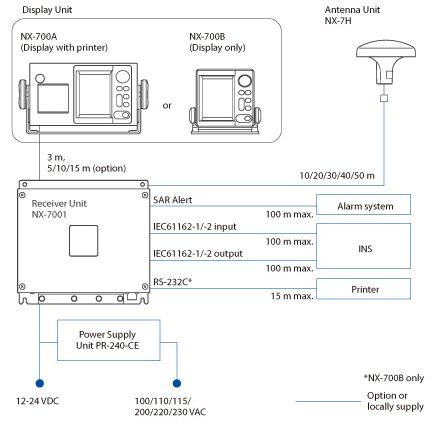 Display Unit

NX-700A
(Display with printer)

or

NX-700B
(Display only)

Antenna Unit
NX-7H

3 m,
5/10/15 m (option)

10/20/30/40/50 m

Receiver Unit
NX-7001

SAR Alert

100 m max.

Alarm system

IEC61162-1/-2 input

100 m max.

INS

IEC61162-1/-2 output

100 m max.

RS-232C*

15 m max.

Printer

Power Supply
Unit PR-240-CE

12-24 VDC

100/110/115/
200/220/230 VAC

*NX-700B only

Option or
locally supply