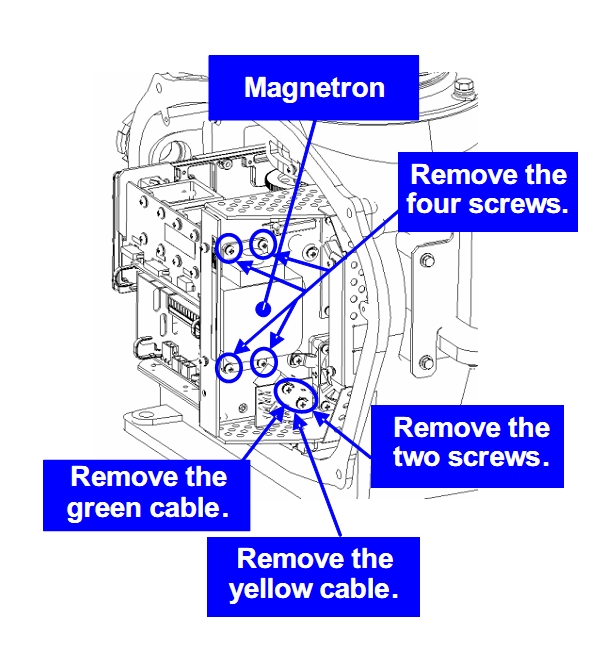 Magnetron

Remove the four screws.

Remove the two screws.

Remove the green cable.

Remove the yellow cable.