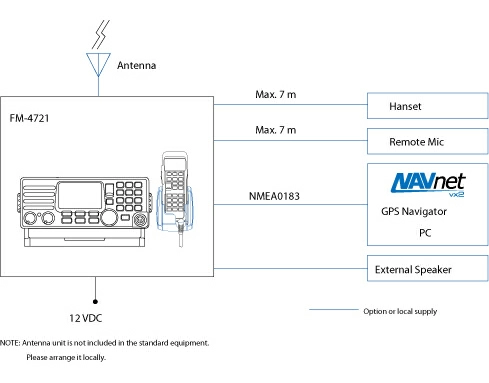 Antenna

FM-4721

Max. 7 m

Hanset

Max. 7 m

Remote Mic

NMEA0183

NAVnet vx2

GPS Navigator

PC

External Speaker

12 VDC

Option or local supply

NOTE: Antenna unit is not included in the standard equipment. Please arrange it locally.