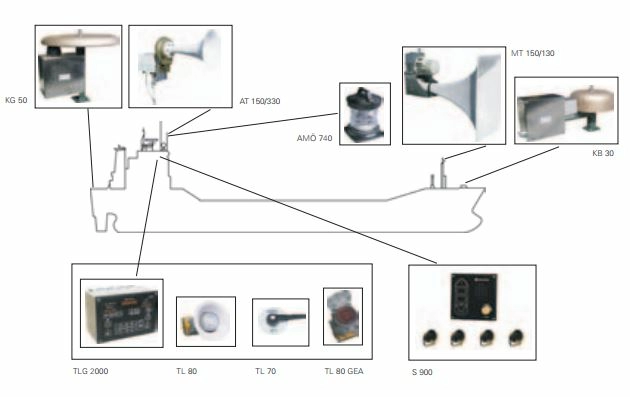 KG 50

AT 150/330

AMÖ 740

MT 150/130

KB 30

TLG 2000

TL 80

TL 70

TL 80 GEA

S 900