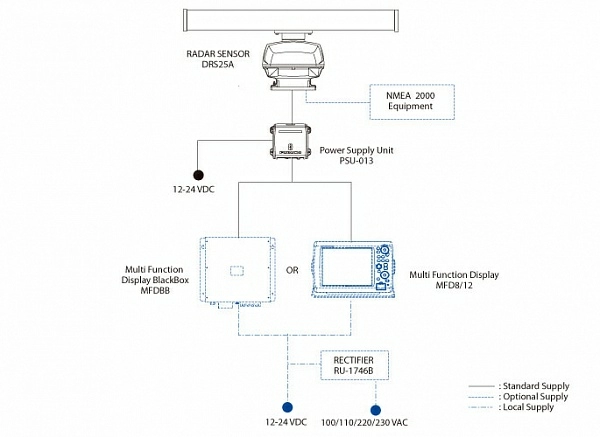 RADAR SENSOR
DRS25A

NMEA 2000
Equipment

Power Supply Unit
PSU-013

12-24 VDC

Multi Function
Display BlackBox
MFDBB

OR

Multi Function Display
MFD8/12

RECTIFIER
RU-1746B

12-24 VDC

100/110/220/230 VAC

: Standard Supply
: Optional Supply
: Local Supply