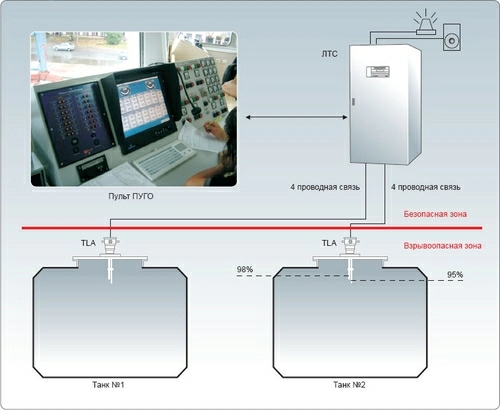 ЛТС

Пульт ПУГО

4 проводная связь

4 проводная связь

Безопасная зона

Взрывоопасная зона

TLA

TLA

98%

95%

Танк №1

Танк №2