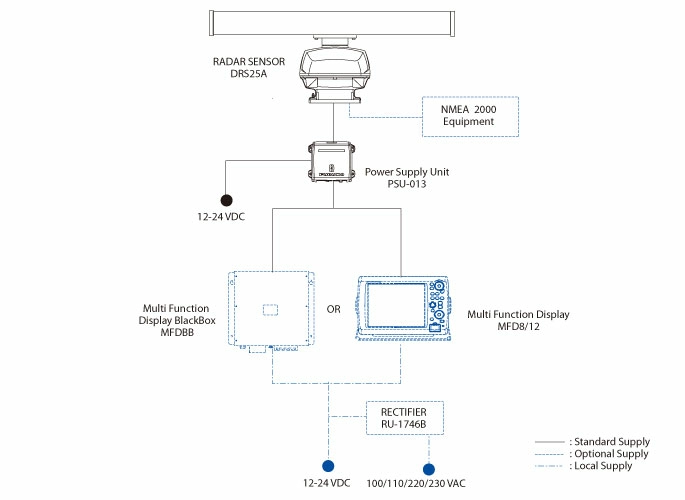 RADAR SENSOR
DRS25A

NMEA 2000
Equipment

Power Supply Unit
PSU-013

12-24 VDC

Multi Function
Display BlackBox
MFDBB

OR

Multi Function Display
MFD8/12

RECTIFIER
RU-1746B

12-24 VDC

100/110/220/230 VAC

: Standard Supply
: Optional Supply
: Local Supply