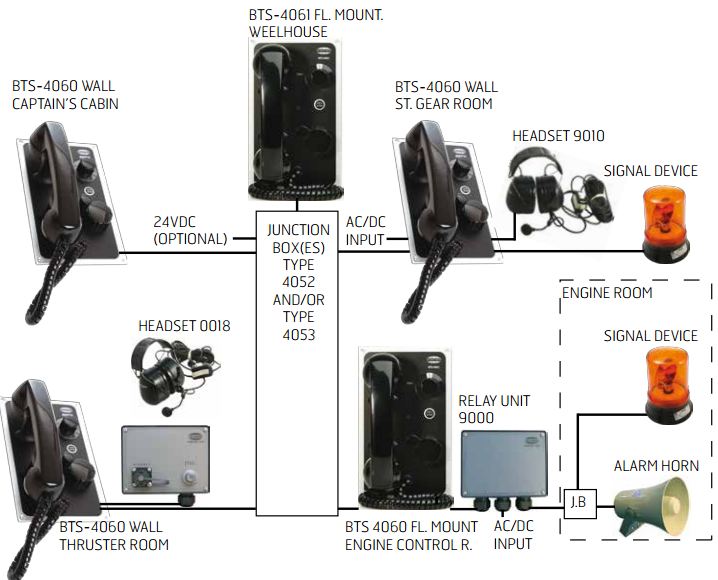 BTS-4061 FL. MOUNT.
WEELHOUSE

BTS-4060 WALL
CAPTAIN'S CABIN

BTS-4060 WALL
ST. GEAR ROOM

HEADSET 9010

SIGNAL DEVICE

24VDC
(OPTIONAL)

JUNCTION
BOX(ES)
TYPE
4052
AND/OR
TYPE
4053

AC/DC
INPUT

ENGINE ROOM

HEADSET 0018

SIGNAL DEVICE

RELAY UNIT
9000

ALARM HORN

J.B

BTS-4060 WALL
THRUSTER ROOM

BTS 4060 FL. MOUNT
ENGINE CONTROL R.

AC/DC
INPUT